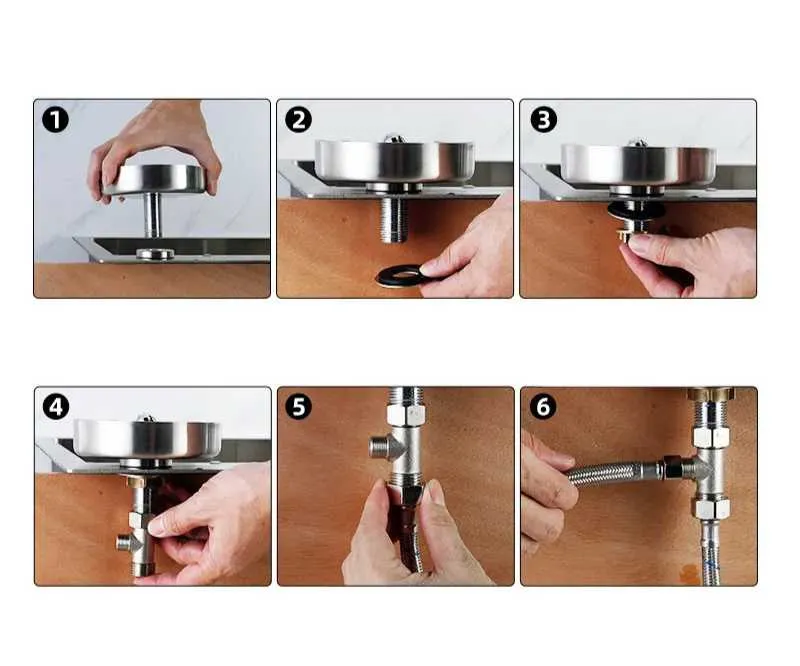 1

2

3

4

5

6